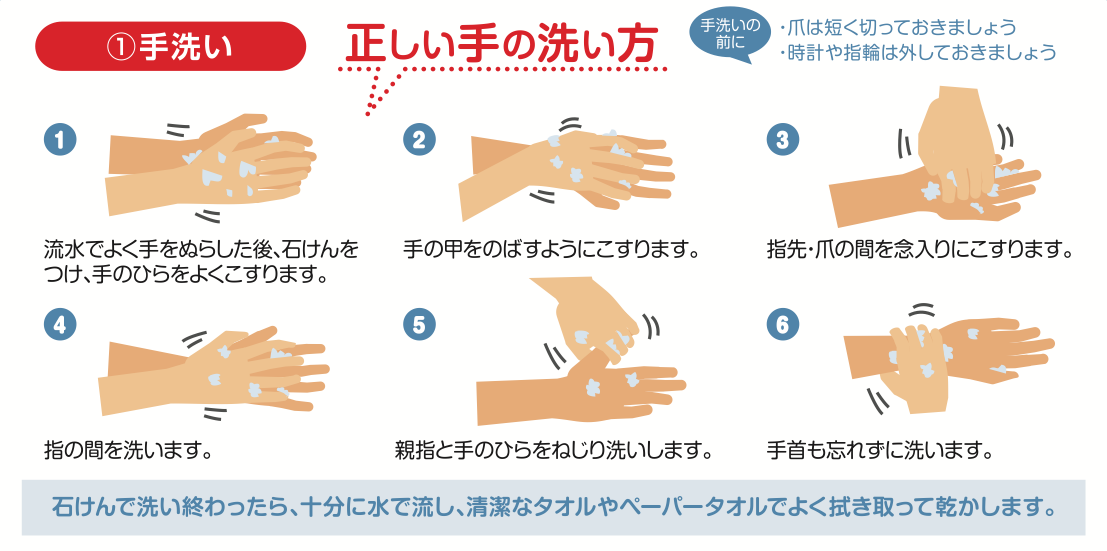 ①手洗い

正しい手の洗い方

手洗いの前に

・爪は短く切っておきましょう
・時計や指輪は外しておきましょう

1
流水でよく手をぬらした後、石けんをつけ、手のひらをよくこすります。

2
手の甲をのばすようにこすります。

3
指先・爪の間を念入りにこすります。

4
指の間を洗います。

5
親指と手のひらをねじり洗いします。

6
手首も忘れずに洗います。

石けんで洗い終わったら、十分に水で流し、清潔なタオルやペーパータオルでよく拭き取って乾かします。